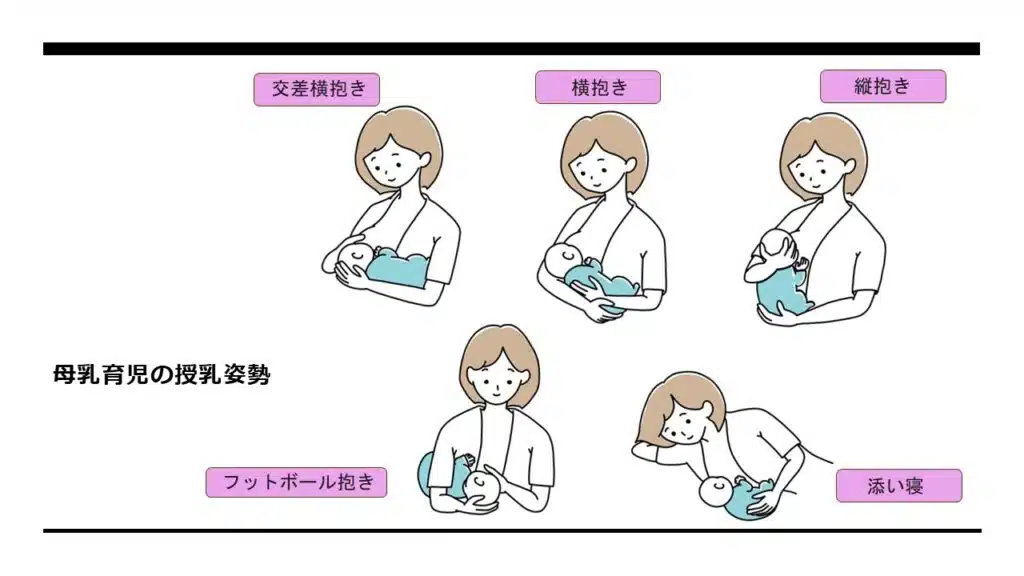 交差横抱き

横抱き

縦抱き

母乳育児の授乳姿勢

フットボール抱き

添い寝